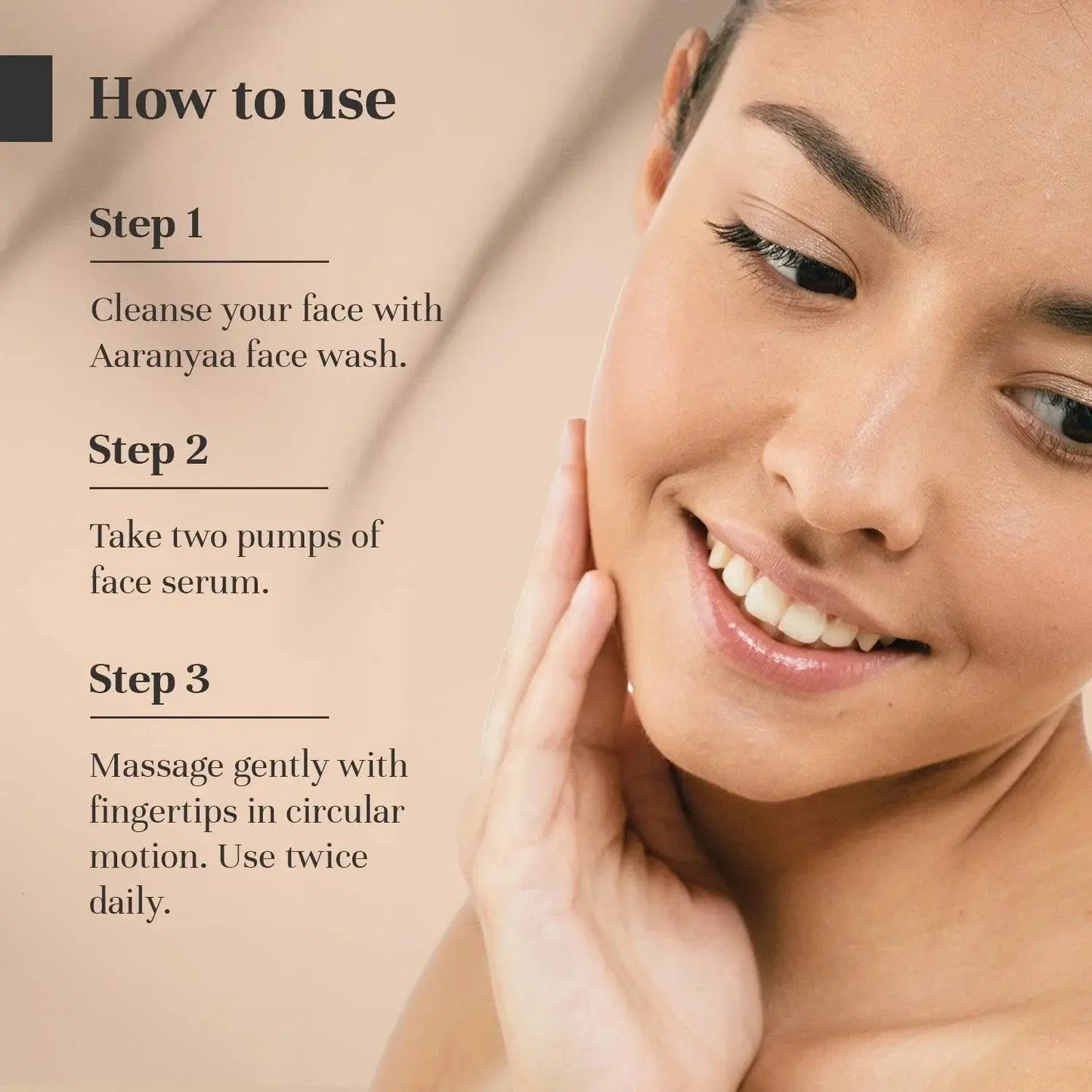 How to use

Step 1

Cleanse your face with Aaranyaa face wash.

Step 2

Take two pumps of face serum.

Step 3

Massage gently with fingertips in circular motion. Use twice daily.